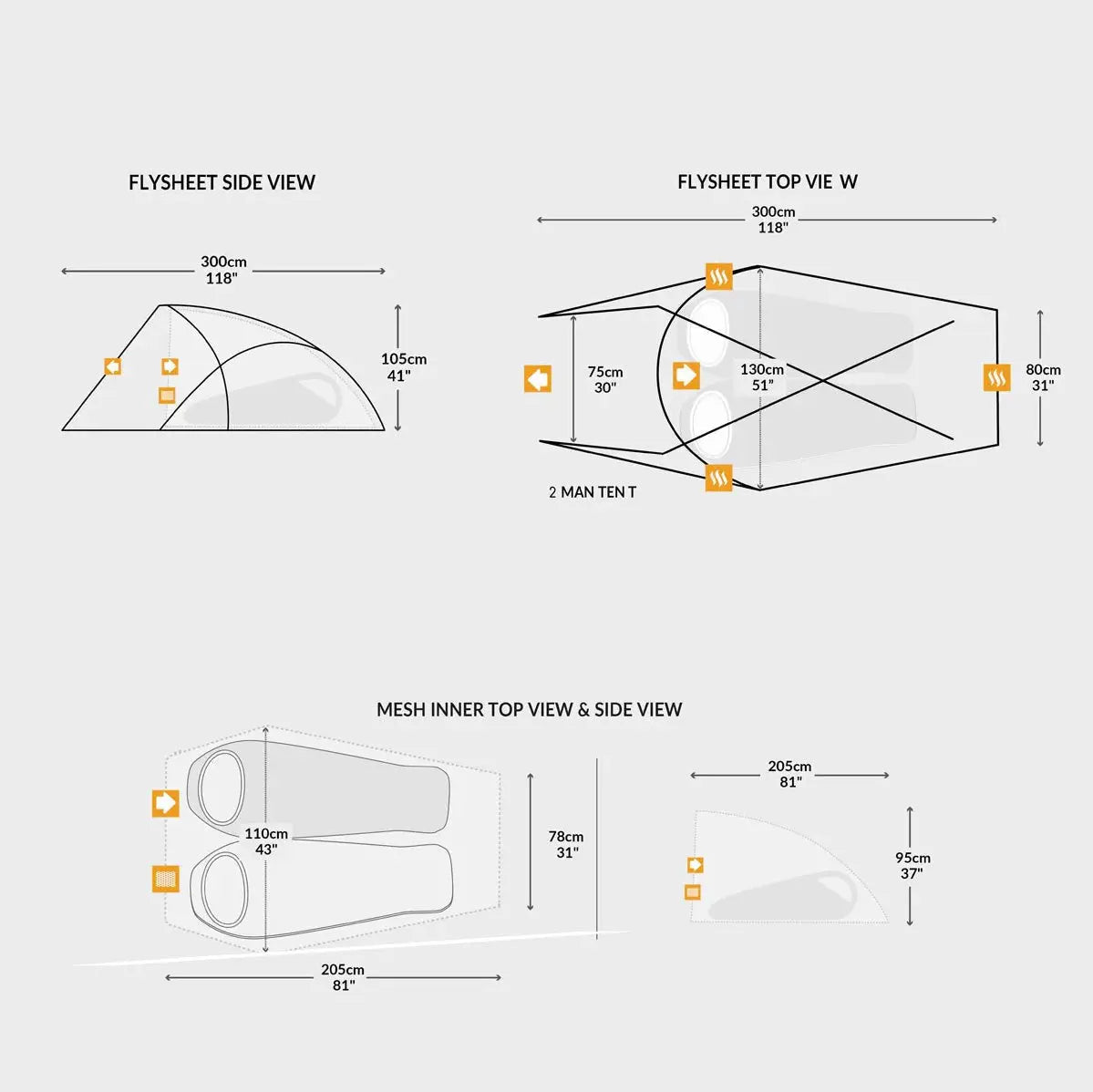 FLYSHEET SIDE VIEW

300cm
118"

105cm
41"

FLYSHEET TOP VIE W

300cm
118"

75cm
30"

130cm
51"

80cm
31"

2 MAN TEN T

MESH INNER TOP VIEW & SIDE VIEW

110cm
43"

78cm
31"

205cm
81"

205cm
81"

95cm
37"