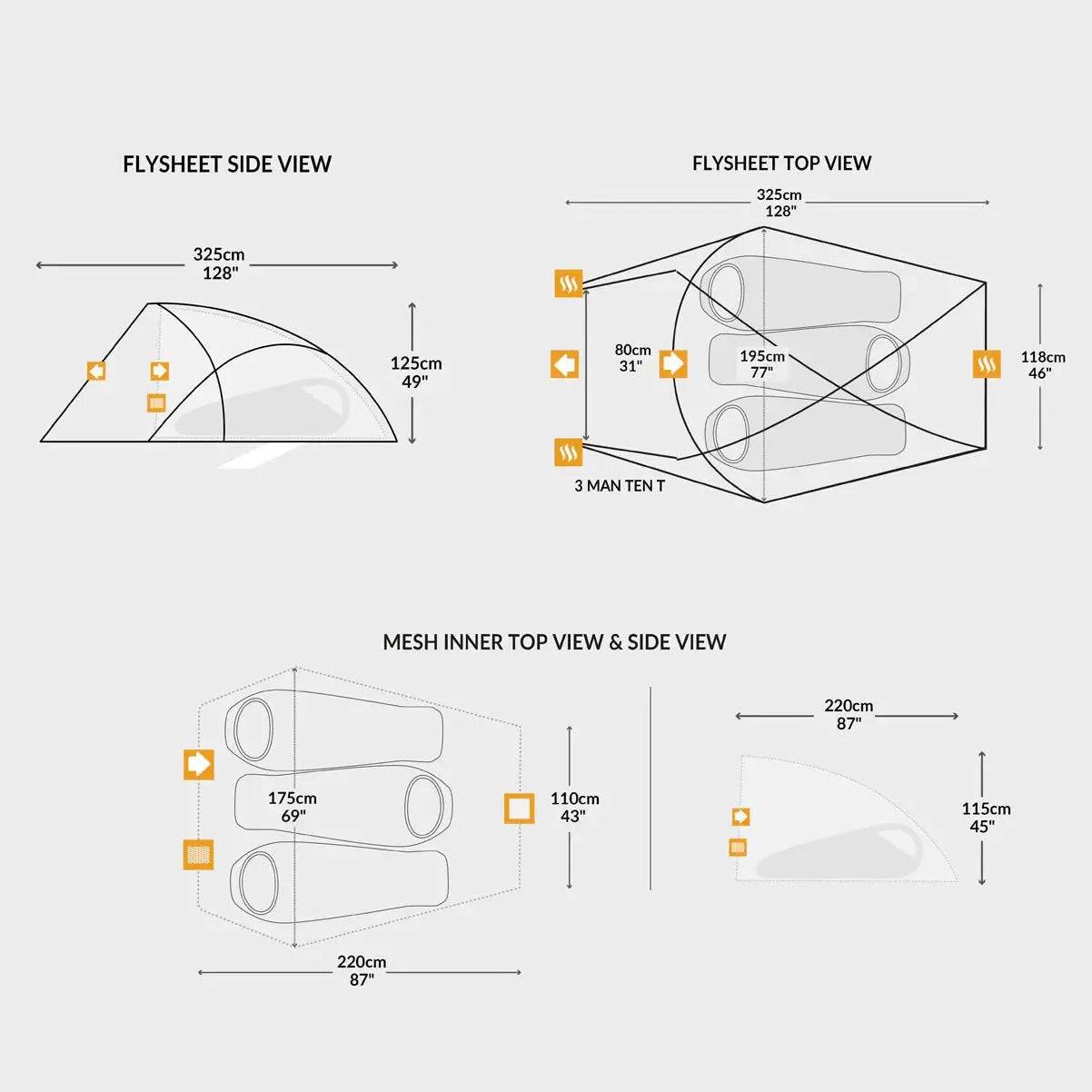 FLYSHEET SIDE VIEW

325cm
128"

125cm
49"

FLYSHEET TOP VIEW

325cm
128"

80cm
31"

195cm
77"

118cm
46"

3 MAN TEN T

MESH INNER TOP VIEW & SIDE VIEW

175cm
69"

110cm
43"

220cm
87"

220cm
87"

115cm
45"