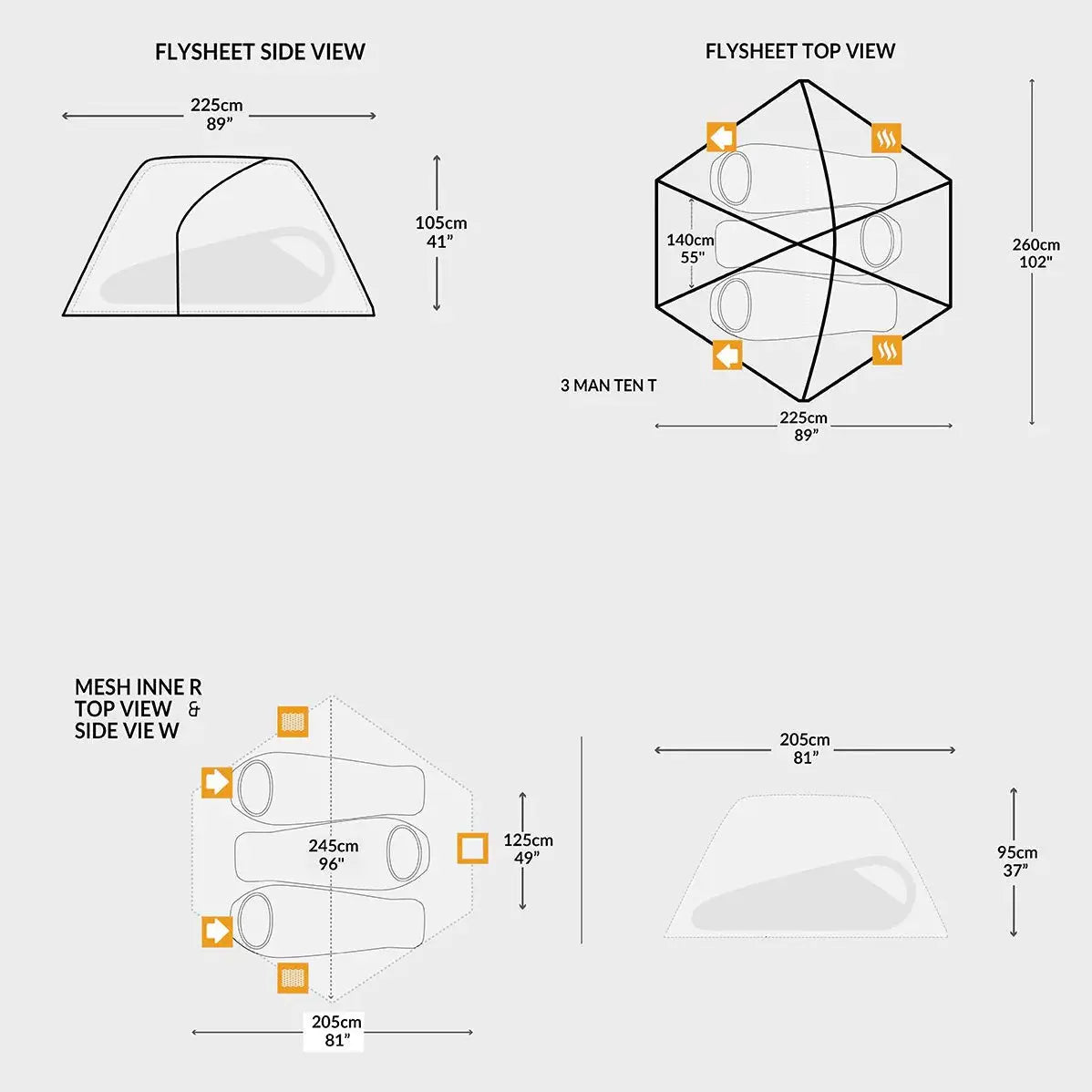 FLYSHEET SIDE VIEW

225cm
89”

105cm
41”

FLYSHEET TOP VIEW

140cm
55"

260cm
102"

3 MAN TEN T

225cm
89”

MESH INNE R
TOP VIEW &
SIDE VIE W

245cm
96"

125cm
49”

205cm
81”

205cm
81”

95cm
37”